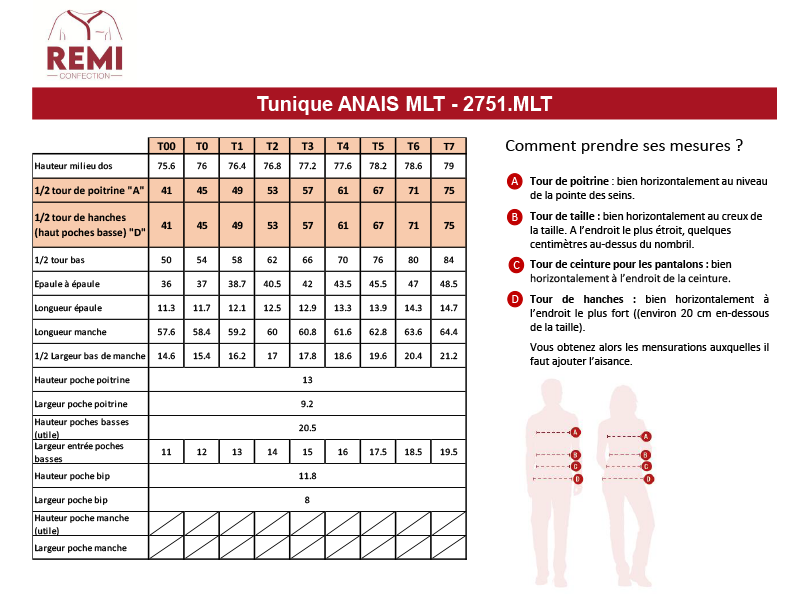 REMI
CONFECTION

Tunique ANAIS MLT - 2751.MLT

| | T00 | T0 | T1 | T2 | T3 | T4 | T5 | T6 | T7 |
|---|---|---|---|---|---|---|---|---|---|
| Hauteur milieu dos | 75.6 | 76 | 76.4 | 76.8 | 77.2 | 77.6 | 78.2 | 78.6 | 79 |
| 1/2 tour de poitrine "A" | 41 | 45 | 49 | 53 | 57 | 61 | 67 | 71 | 75 |
| 1/2 tour de hanches (haut poches basse) "D" | 41 | 45 | 49 | 53 | 57 | 61 | 67 | 71 | 75 |
| 1/2 tour bas | 50 | 54 | 58 | 62 | 66 | 70 | 76 | 80 | 84 |
| Epaule à épaule | 36 | 37 | 38.7 | 40.5 | 42 | 43.5 | 45.5 | 47 | 48.5 |
| Longueur épaule | 11.3 | 11.7 | 12.1 | 12.5 | 12.9 | 13.3 | 13.9 | 14.3 | 14.7 |
| Longueur manche | 57.6 | 58.4 | 59.2 | 60 | 60.8 | 61.6 | 62.8 | 63.6 | 64.4 |
| 1/2 Largeur bas de manche | 14.6 | 15.4 | 16.2 | 17 | 17.8 | 18.6 | 19.6 | 20.4 | 21.2 |
| Hauteur poche poitrine | 13 | | | | | | | | |
| Largeur poche poitrine | 9.2 | | | | | | | | |
| Hauteur poches basses (utile) | 20.5 | | | | | | | | |
| Largeur entrée poches basses | 11 | 12 | 13 | 14 | 15 | 16 | 17.5 | 18.5 | 19.5 |
| Hauteur poche bip | 11.8 | | | | | | | | |
| Largeur poche bip | 8 | | | | | | | | |
| Hauteur poche manche (utile) | | | | | | | | | |
| Largeur poche manche | | | | | | | | | |

Comment prendre ses mesures ?

A Tour de poitrine : bien horizontalement au niveau de la pointe des seins.

B Tour de taille : bien horizontalement au creux de la taille. A l'endroit le plus étroit, quelques centimètres au-dessus du nombril.

C Tour de ceinture pour les pantalons : bien horizontalement à l'endroit de la ceinture.

D Tour de hanches : bien horizontalement à l'endroit le plus fort ((environ 20 cm en-dessous de la taille).

Vous obtenez alors les mensurations auxquelles il faut ajouter l'aisance.

A B C D A B C D